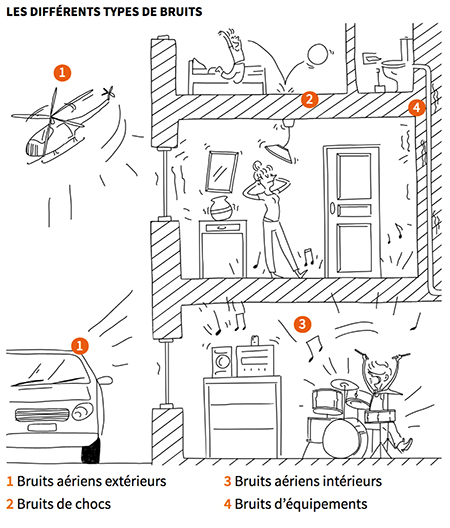 LES DIFFÉRENTS TYPES DE BRUITS

1

2

4

3

1

1 Bruits aériens extérieurs

2 Bruits de chocs

3 Bruits aériens intérieurs

4 Bruits d'équipements